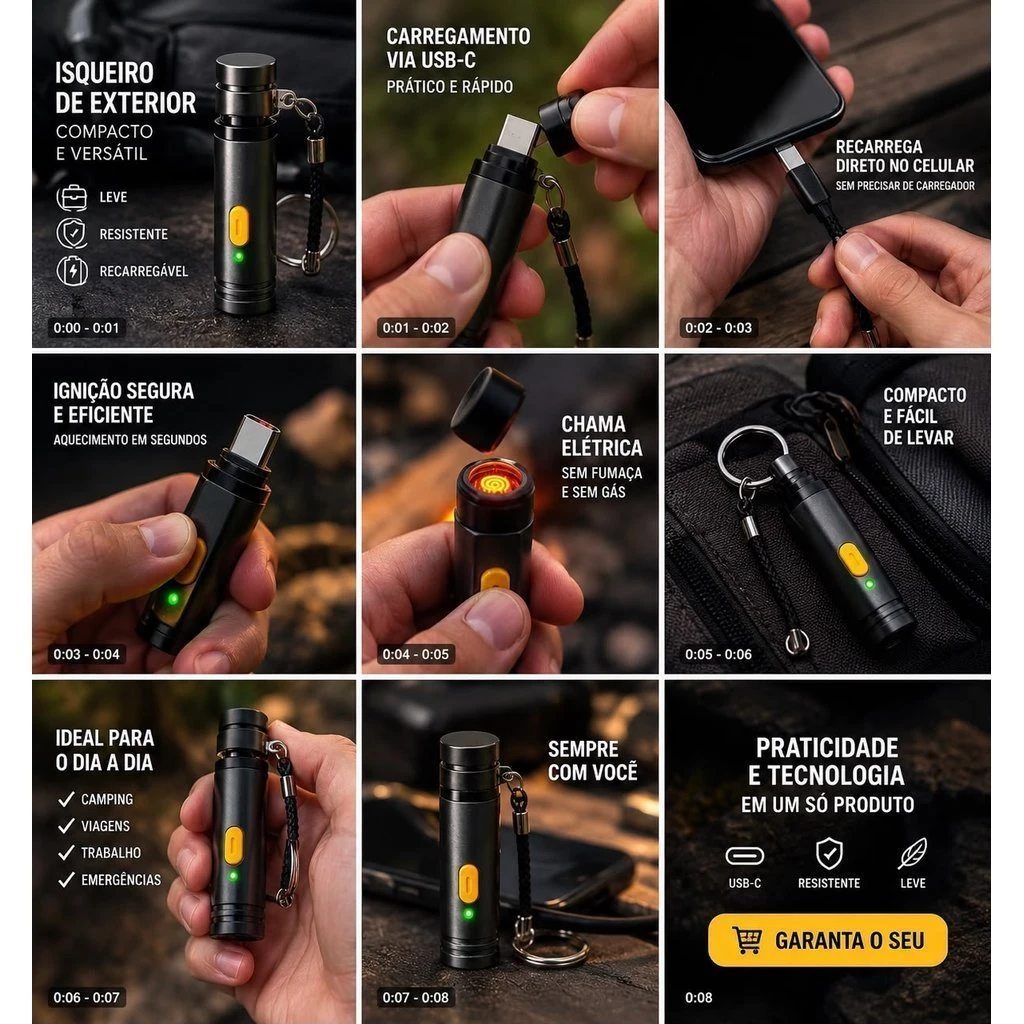 ISQUEIRO DE EXTERIOR
COMPACTO E VERSÁTIL

LEVE
RESISTENTE
RECARREGÁVEL

0:00 - 0:01

CARREGAMENTO VIA USB-C
PRÁTICO E RÁPIDO

0:01 - 0:02

RECARREGA DIRETO NO CELULAR
SEM PRECISAR DE CARREGADOR

0:02 - 0:03

IGNIÇÃO SEGURA E EFICIENTE
AQUECIMENTO EM SEGUNDOS

0:03 - 0:04

CHAMA ELÉTRICA
SEM FUMAÇA E SEM GÁS

0:04 - 0:05

COMPACTO E FÁCIL DE LEVAR

0:05 - 0:06

IDEAL PARA O DIA A DIA
CAMPING
VIAGENS
TRABALHO
EMERGÊNCIAS

0:06 - 0:07

SEMPRE COM VOCÊ

0:07 - 0:08

PRATICIDADE E TECNOLOGIA
EM UM SÓ PRODUTO

USB-C
RESISTENTE
LEVE

GARANTA O SEU

0:08